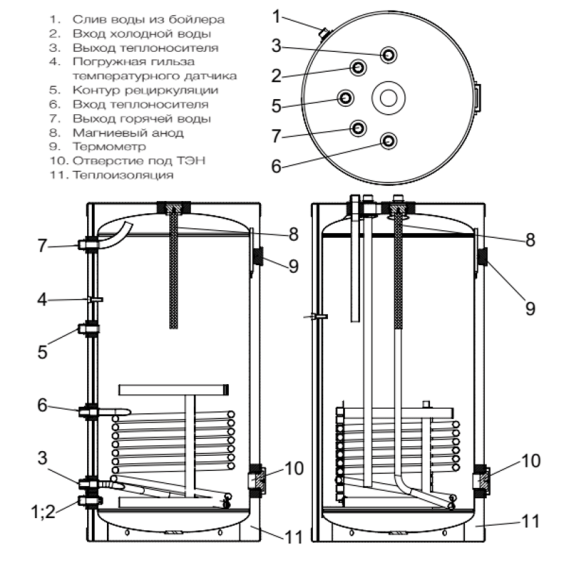 1. Слив воды из бойлера
2. Вход холодной воды
3. Выход теплоносителя
4. Погружная гильза температурного датчика
5. Контур рециркуляции
6. Вход теплоносителя
7. Выход горячей воды
8. Магниевый анод
9. Термометр
10. Отверстие под ТЭН
11. Теплоизоляция

1
3
2
5
7
6

7
4
5
6
3
1;2
8
9
10
11

8
9
10
11